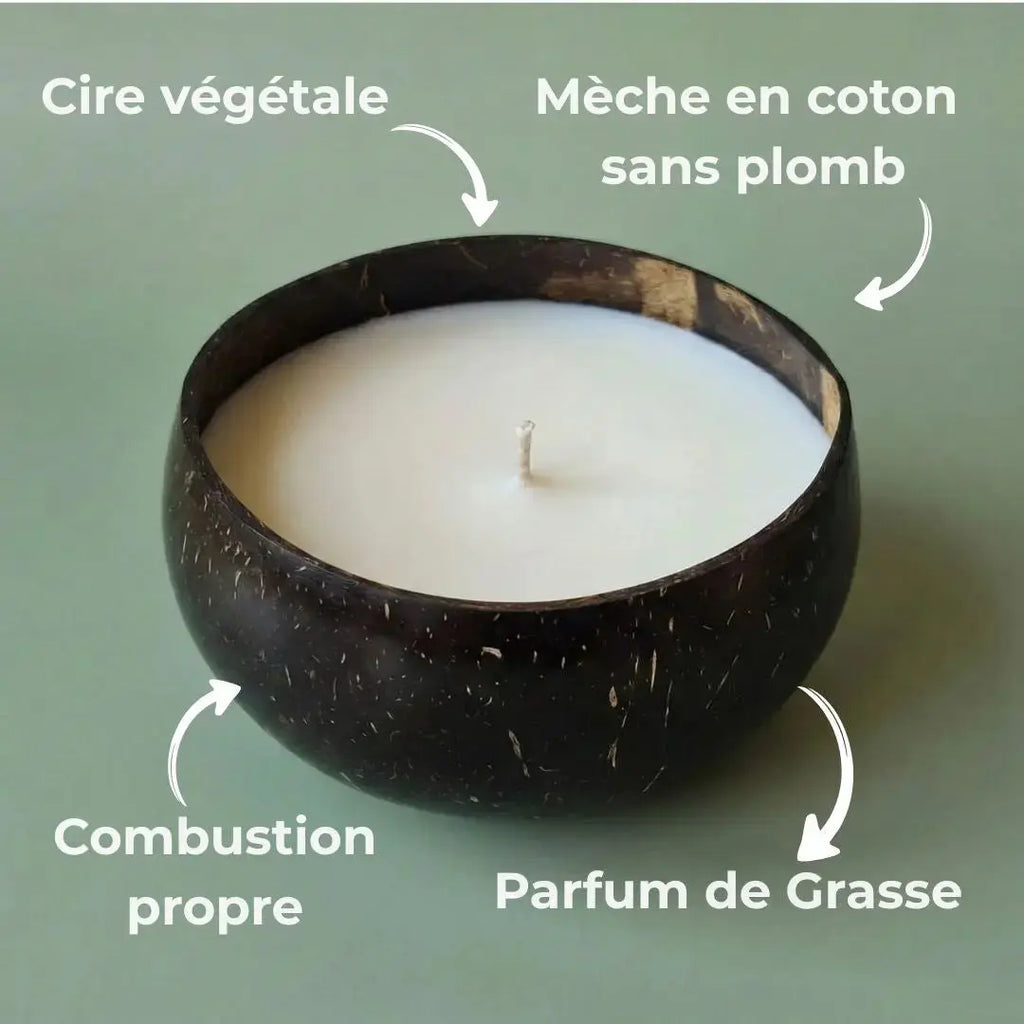 Cire végétale

Mèche en coton sans plomb

Combustion propre

Parfum de Grasse